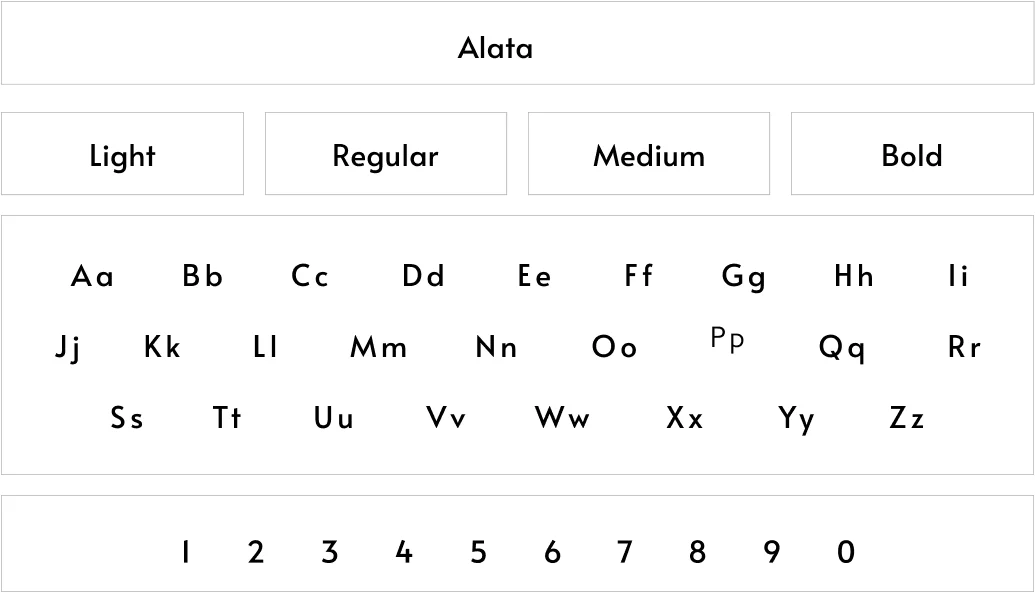 Alata

Light

Regular

Medium

Bold

Aa Bb Cc Dd Ee Ff Gg Hh Ii

Jj Kk Ll Mm Nn Oo Pp Qq Rr

Ss Tt Uu Vv Ww Xx Yy Zz

1 2 3 4 5 6 7 8 9 0